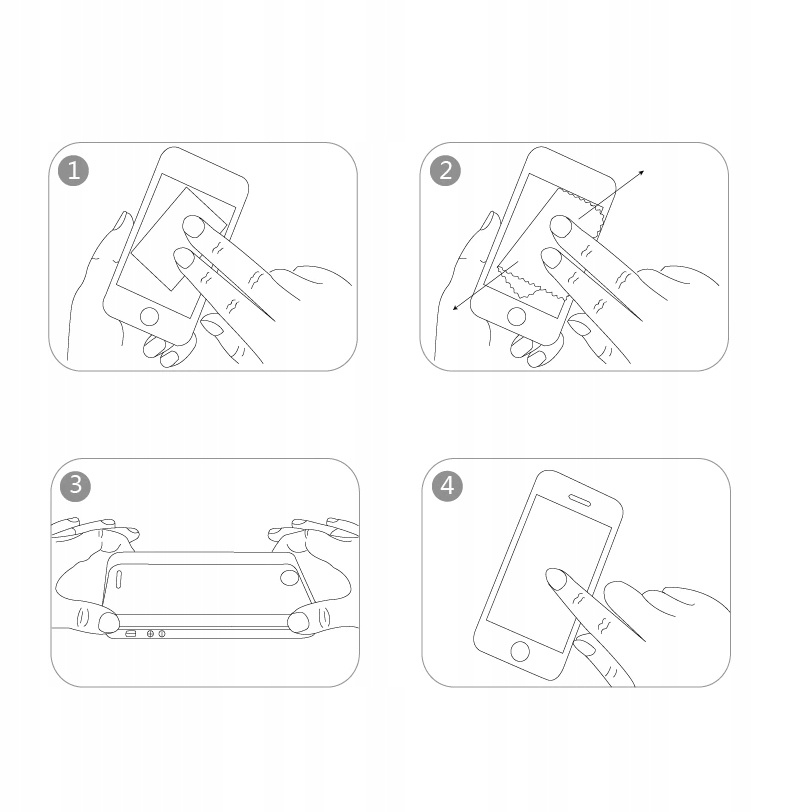 1

2

3

4